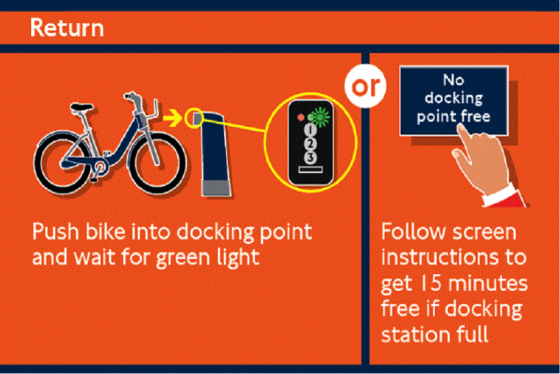 Return

1
2
3

Push bike into docking point and wait for green light

or

No docking point free

Follow screen instructions to get 15 minutes free if docking station full